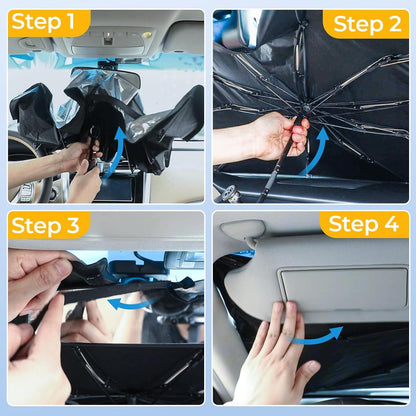 Step 1

Step 2

Step 3

Step 4