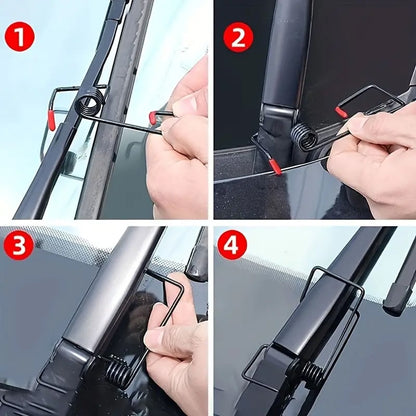 1

2

3

4