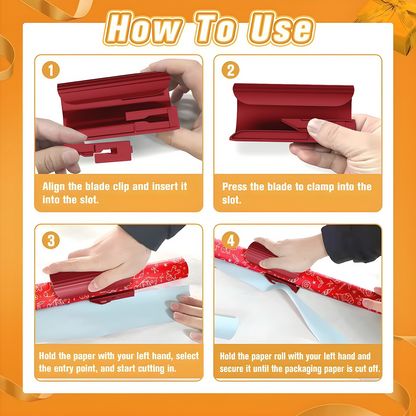 How To Use

1

Align the blade clip and insert it into the slot.

2

Press the blade to clamp into the slot.

3

Hold the paper with your left hand, select the entry point, and start cutting in.

4

Hold the paper roll with your left hand and secure it until the packaging paper is cut off.