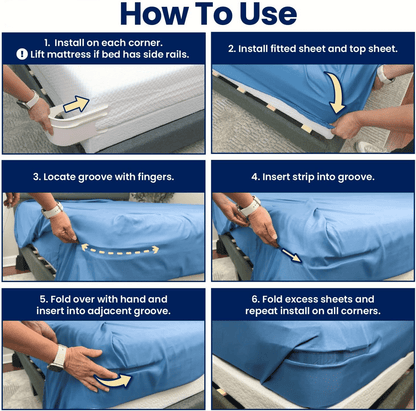 How To Use

1. Install on each corner.
! Lift mattress if bed has side rails.

2. Install fitted sheet and top sheet.

3. Locate groove with fingers.

4. Insert strip into groove.

5. Fold over with hand and insert into adjacent groove.

6. Fold excess sheets and repeat install on all corners.